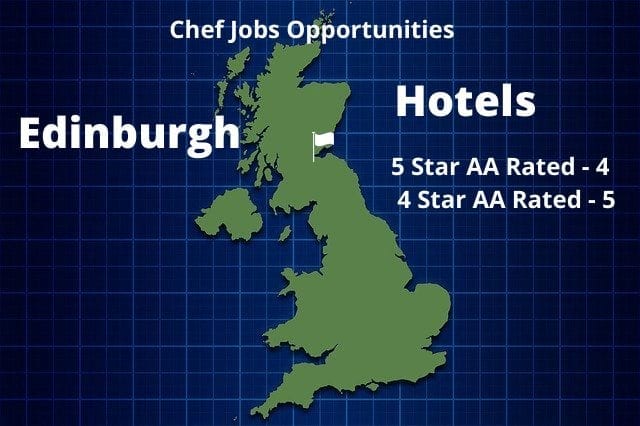 Chef Jobs Opportunities

Edinburgh

Hotels

5 Star AA Rated - 4
4 Star AA Rated - 5